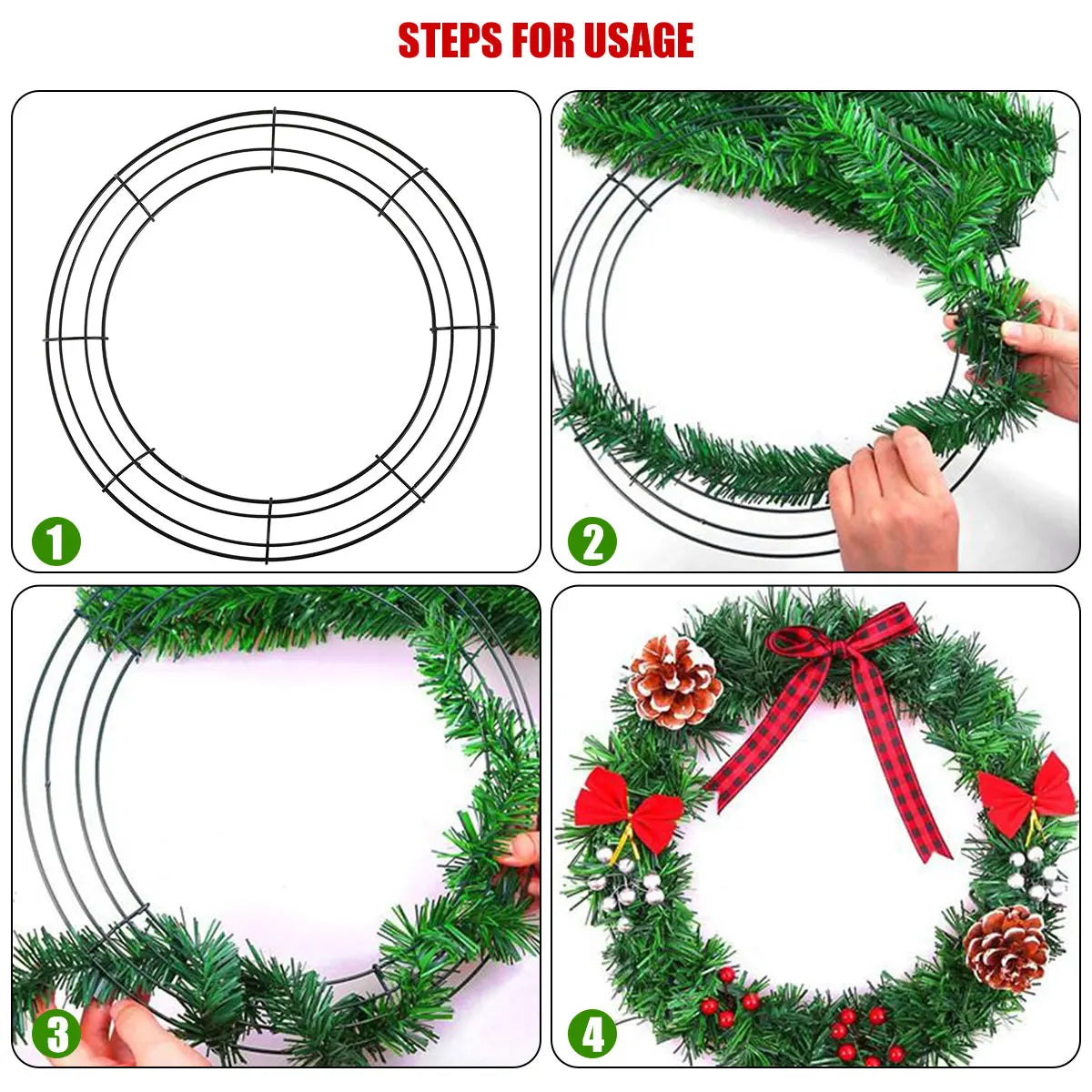 STEPS FOR USAGE

1

2

3

4