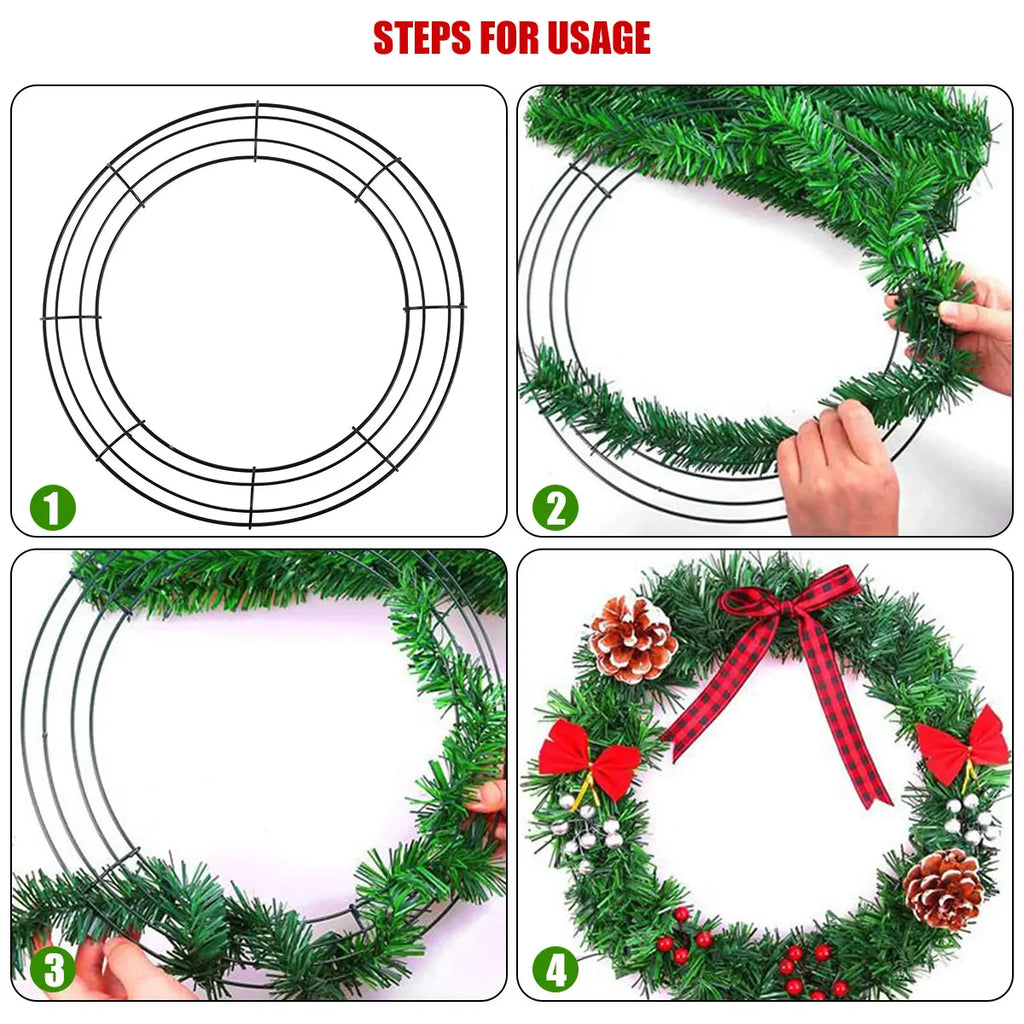 STEPS FOR USAGE

1

2

3

4