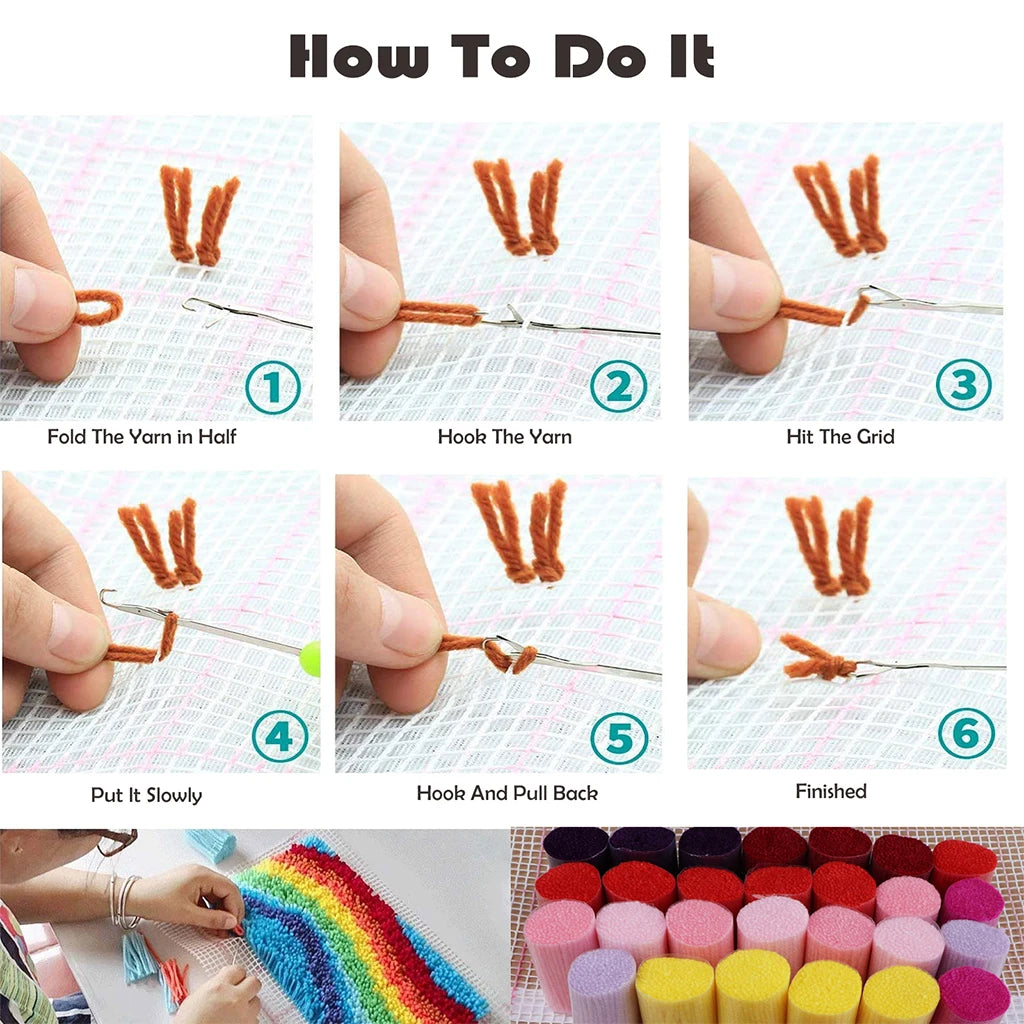 How To Do It

1
Fold The Yarn in Half

2
Hook The Yarn

3
Hit The Grid

4
Put It Slowly

5
Hook And Pull Back

6
Finished