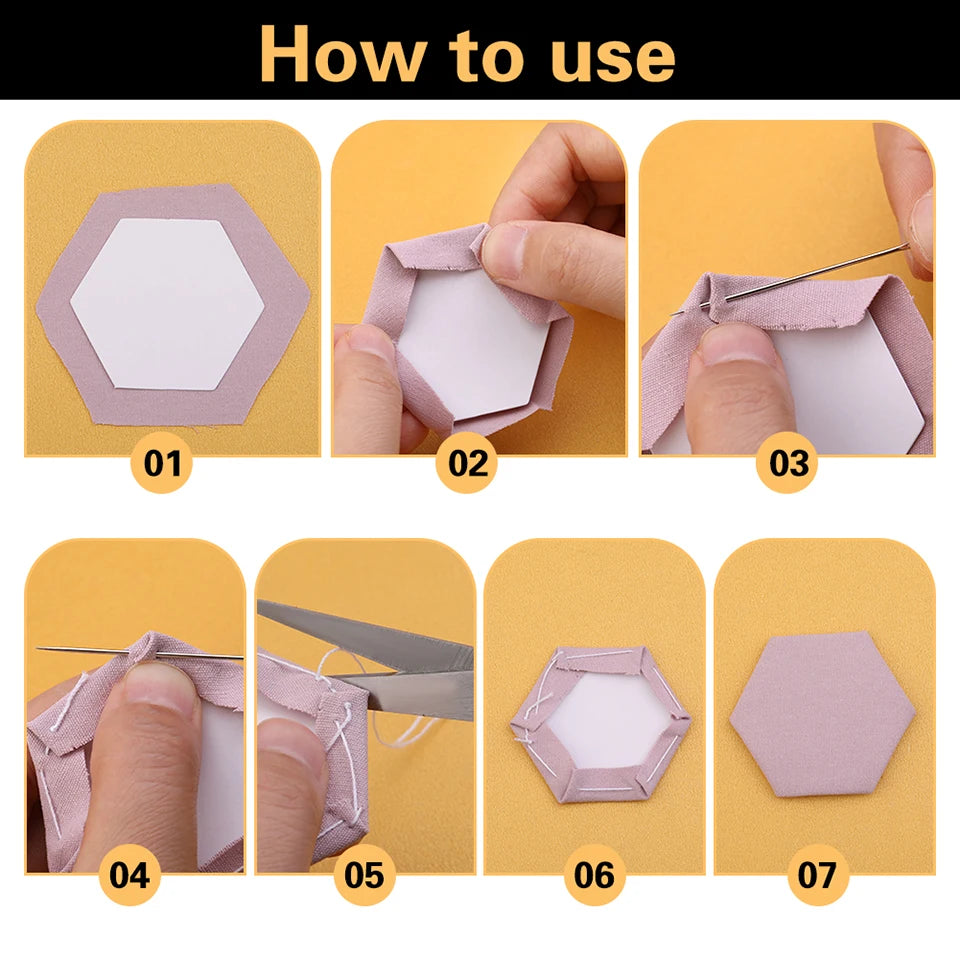 How to use

01

02

03

04

05

06

07