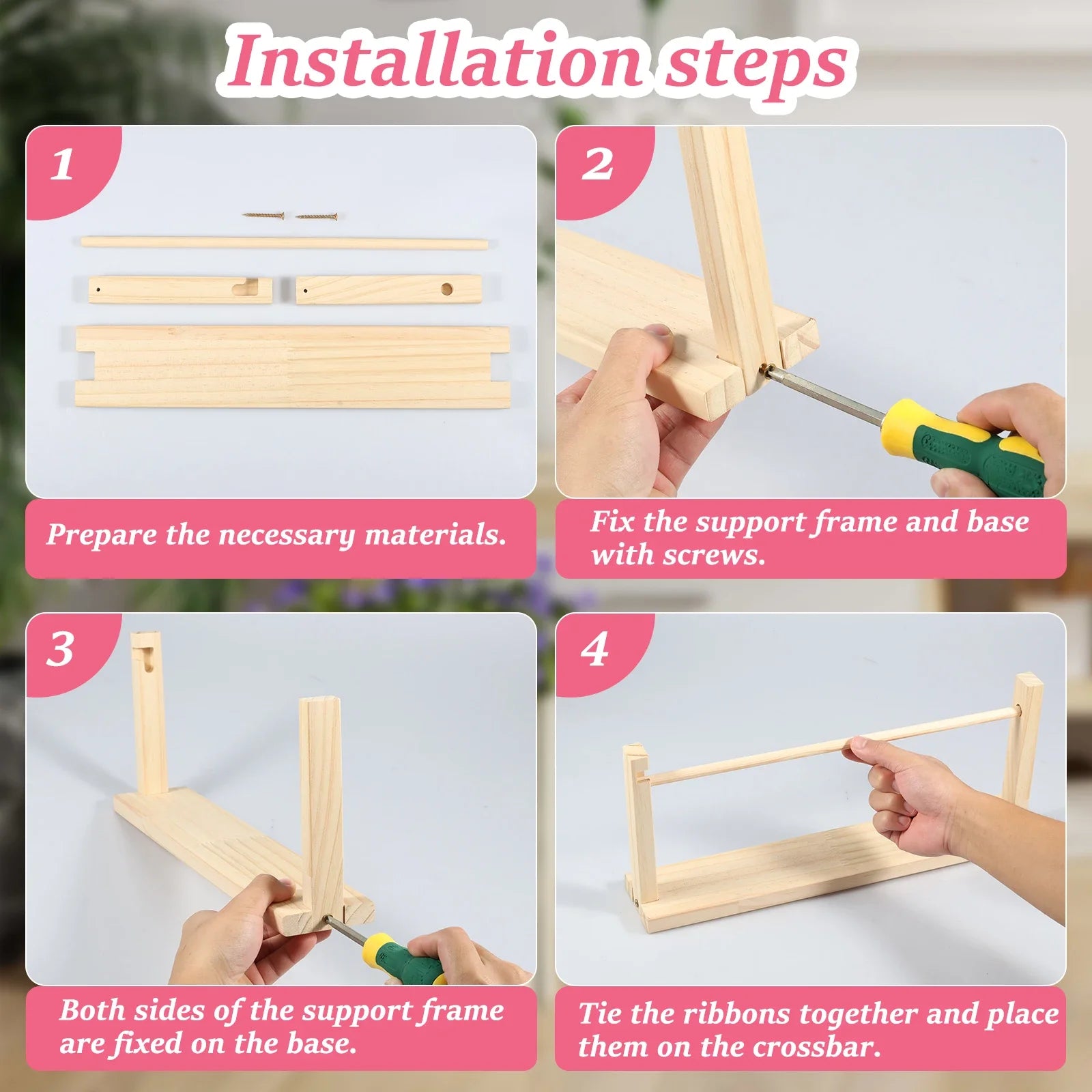 Installation steps

1

Prepare the necessary materials.

2

Fix the support frame and base with screws.

3

Both sides of the support frame are fixed on the base.

4

Tie the ribbons together and place them on the crossbar.