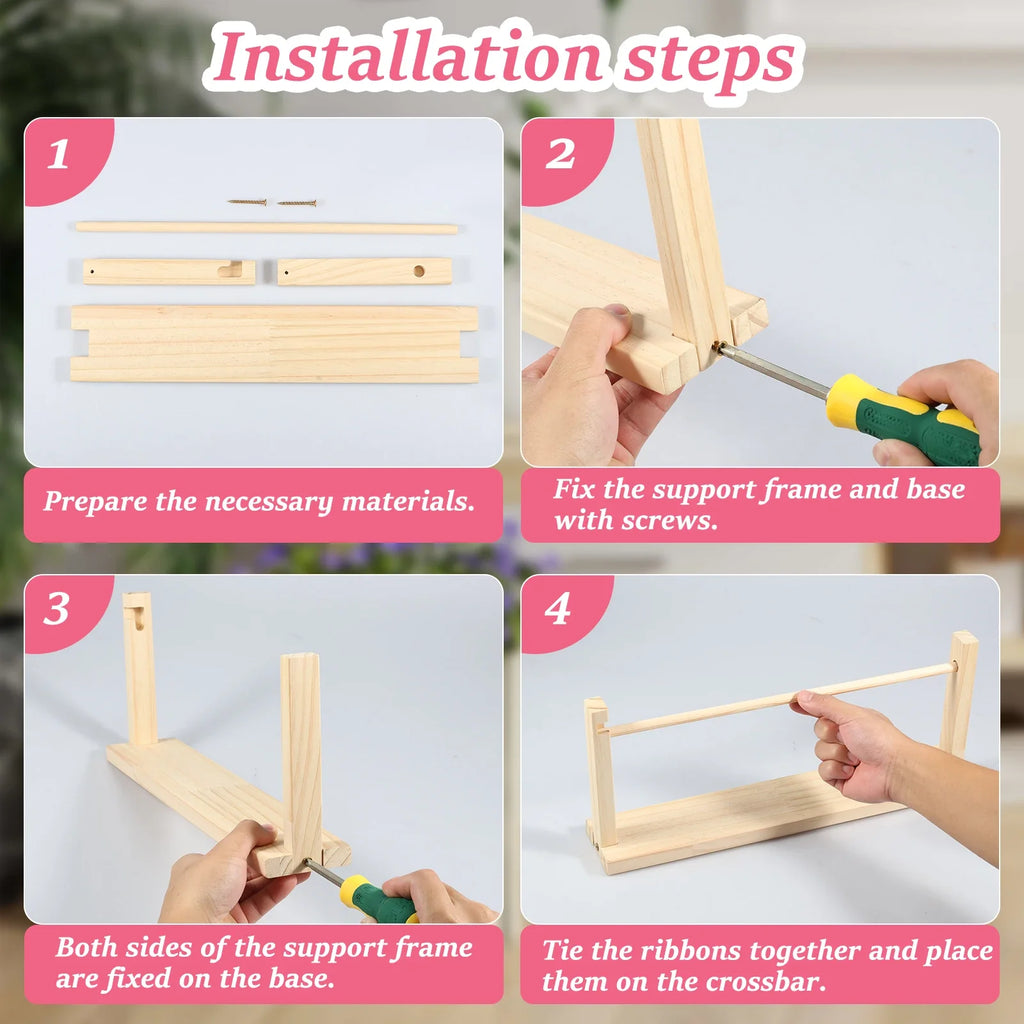 Installation steps

1

Prepare the necessary materials.

2

Fix the support frame and base with screws.

3

Both sides of the support frame are fixed on the base.

4

Tie the ribbons together and place them on the crossbar.