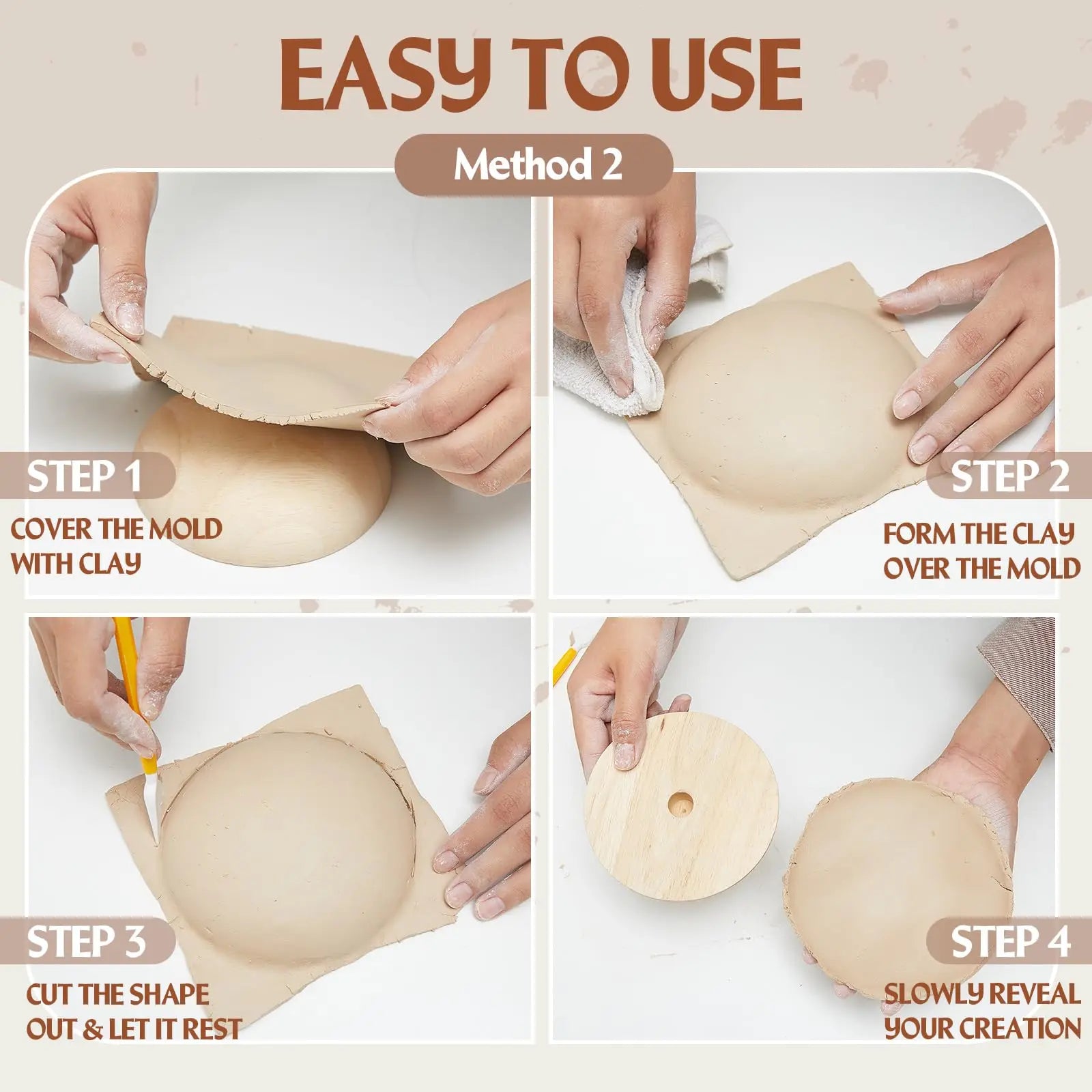 EASY TO USE

Method 2

STEP 1

COVER THE MOLD WITH CLAY

STEP 2

FORM THE CLAY OVER THE MOLD

STEP 3

CUT THE SHAPE OUT & LET IT REST

STEP 4

SLOWLY REVEAL YOUR CREATION