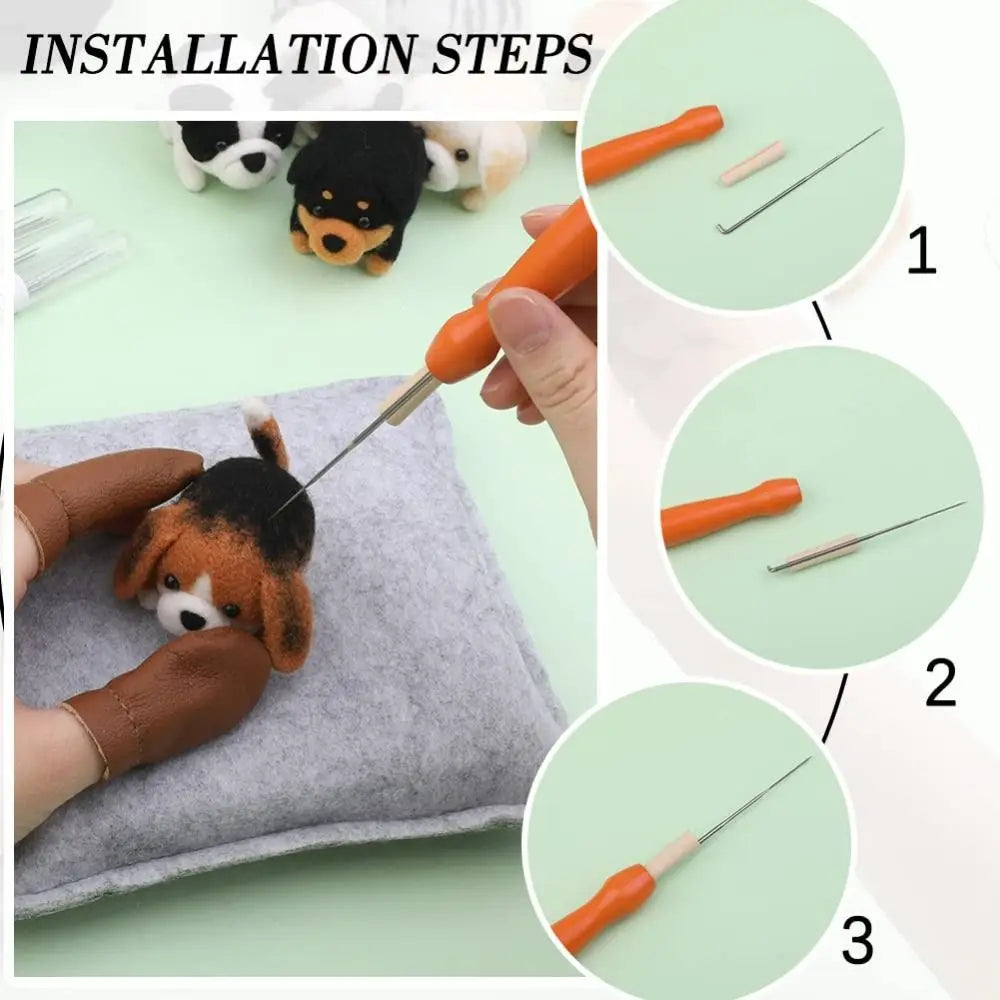 INSTALLATION STEPS

1

2

3