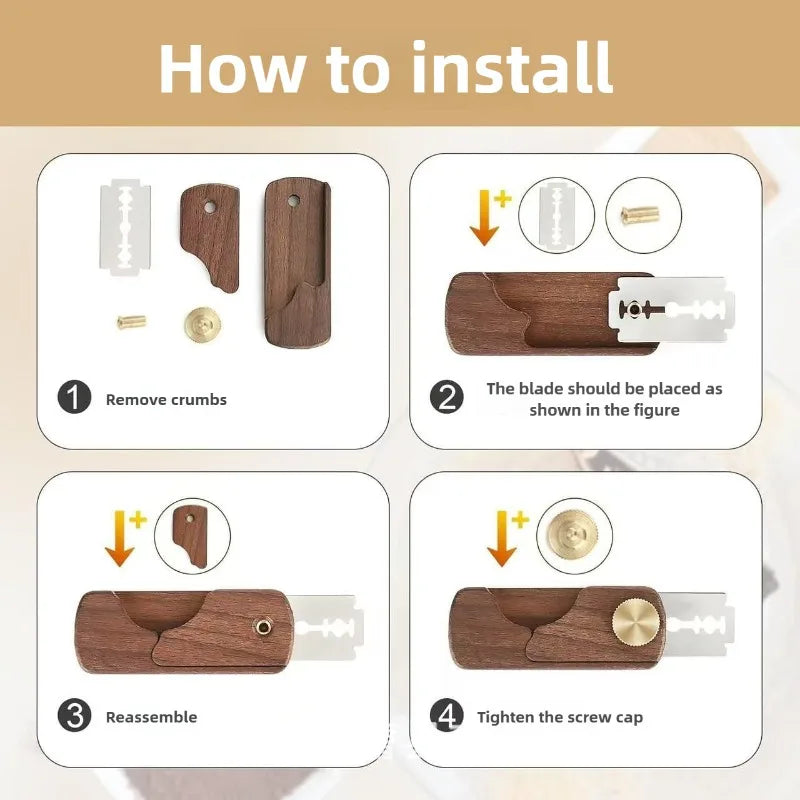 How to install

1 Remove crumbs

2 The blade should be placed as shown in the figure

3 Reassemble

4 Tighten the screw cap