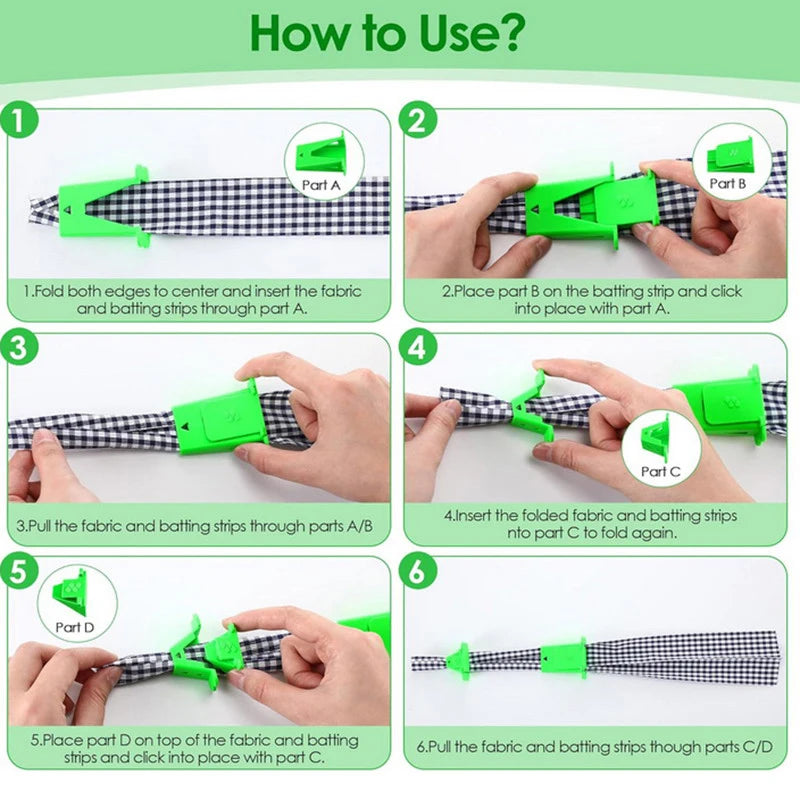 How to Use?

1

Part A

1.Fold both edges to center and insert the fabric and batting strips through part A.

2

Part B

2.Place part B on the batting strip and click into place with part A.

3

3.Pull the fabric and batting strips through parts A/B

4

Part C

4.Insert the folded fabric and batting strips nto part C to fold again.

5

Part D

5.Place part D on top of the fabric and batting strips and click into place with part C.

6

6.Pull the fabric and batting strips though parts C/D