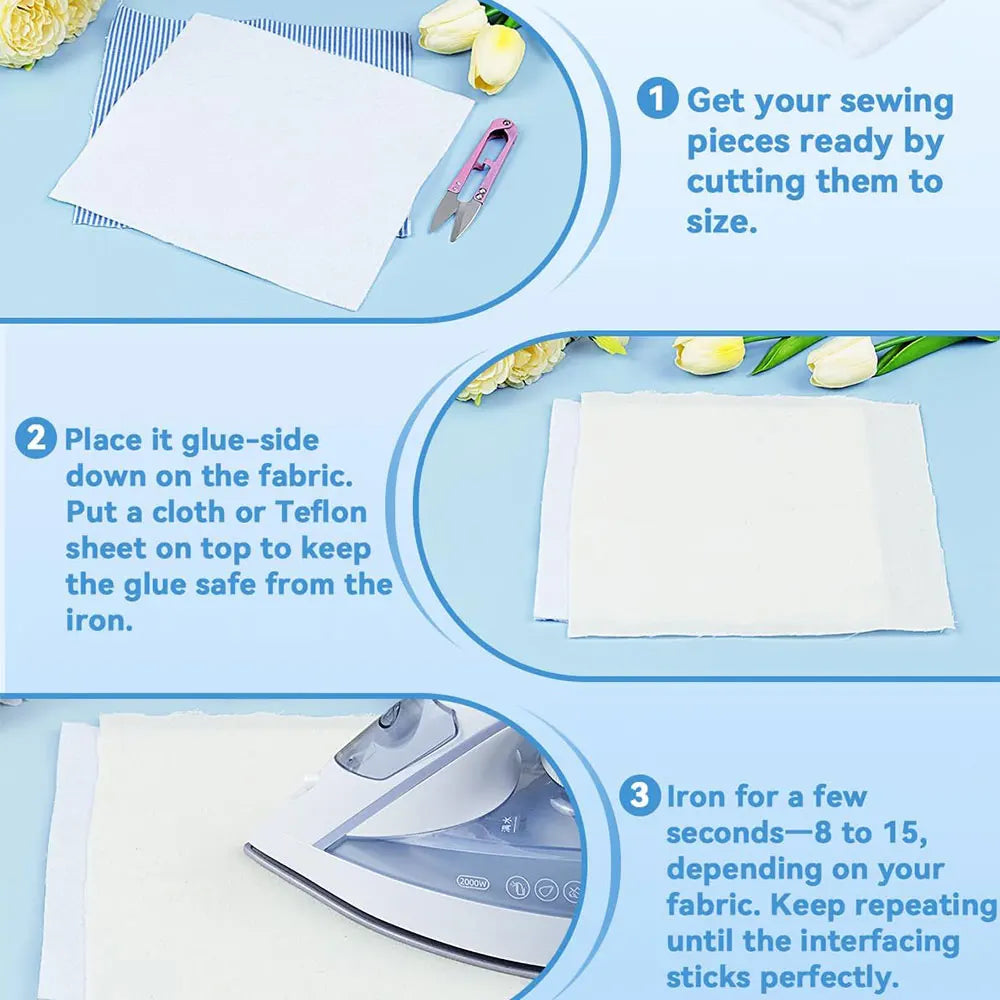 1 Get your sewing pieces ready by cutting them to size.

2 Place it glue-side down on the fabric. Put a cloth or Teflon sheet on top to keep the glue safe from the iron.

2000W

3 Iron for a few seconds—8 to 15, depending on your fabric. Keep repeating until the interfacing sticks perfectly.