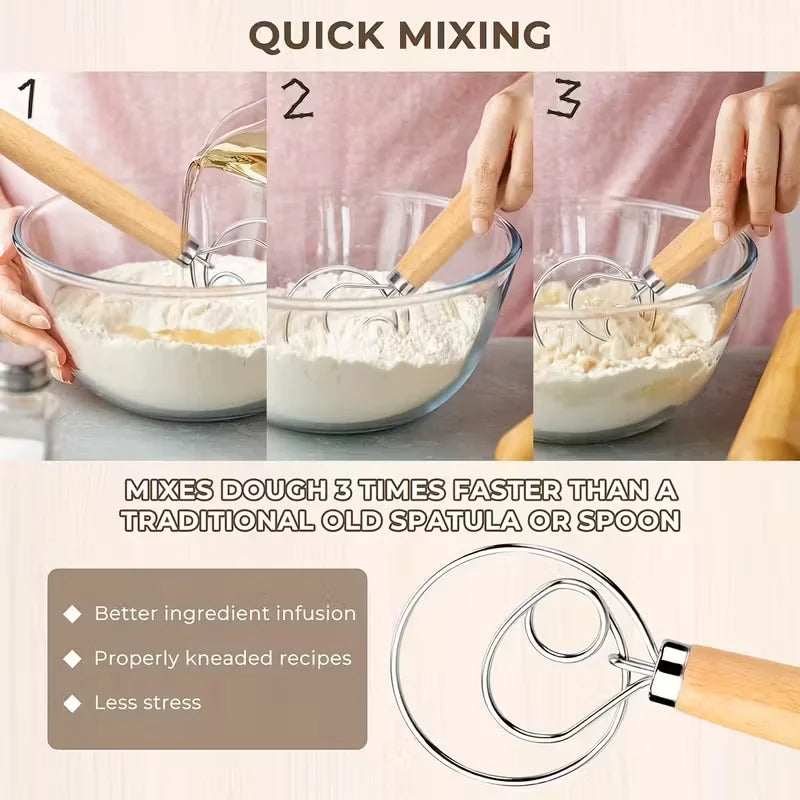 QUICK MIXING

1

2

3

MIXES DOUGH 3 TIMES FASTER THAN A TRADITIONAL OLD SPATULA OR SPOON

◆ Better ingredient infusion

◆ Properly kneaded recipes

◆ Less stress