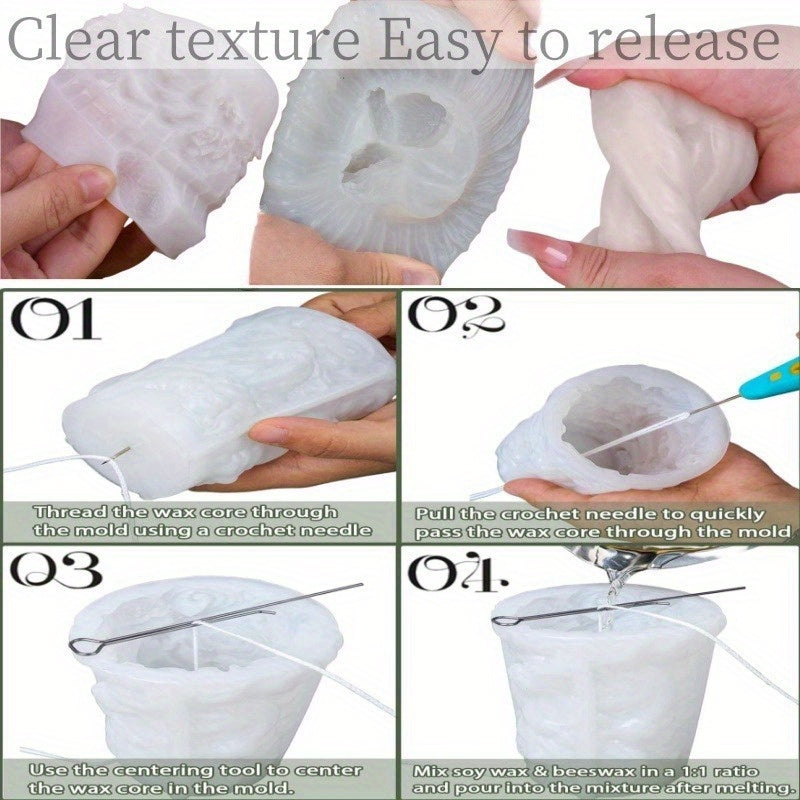 Clear texture Easy to release

01

Thread the wax core through the mold using a crochet needle

02

Pull the crochet needle to quickly pass the wax core through the mold

03

Use the centering tool to center the wax core in the mold.

04

Mix soy wax & beeswax in a 1:1 ratio and pour into the mixture after melting.