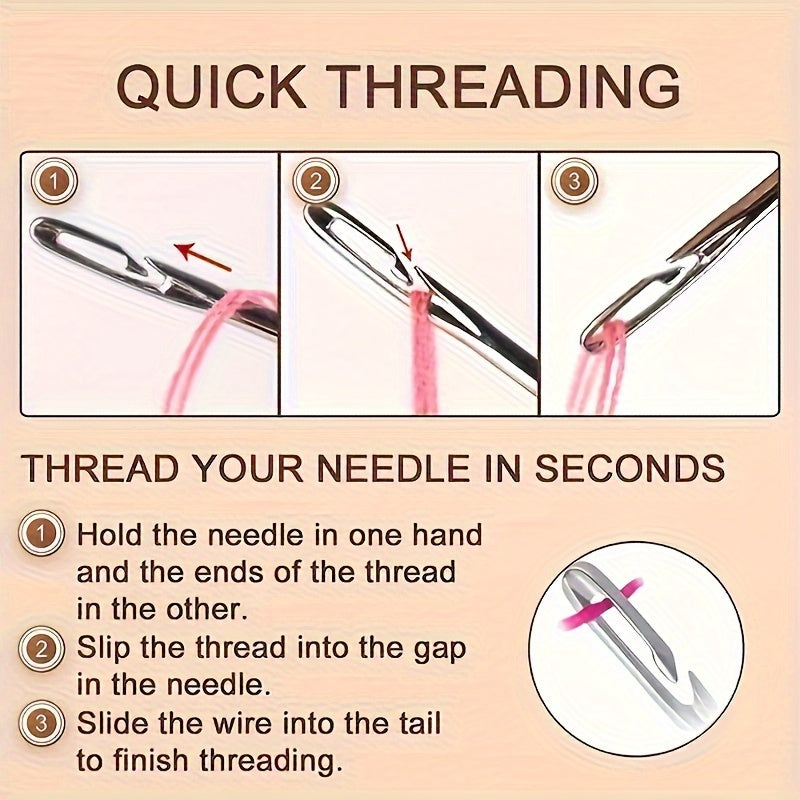 QUICK THREADING

1

2

3

THREAD YOUR NEEDLE IN SECONDS

1 Hold the needle in one hand and the ends of the thread in the other.

2 Slip the thread into the gap in the needle.

3 Slide the wire into the tail to finish threading.