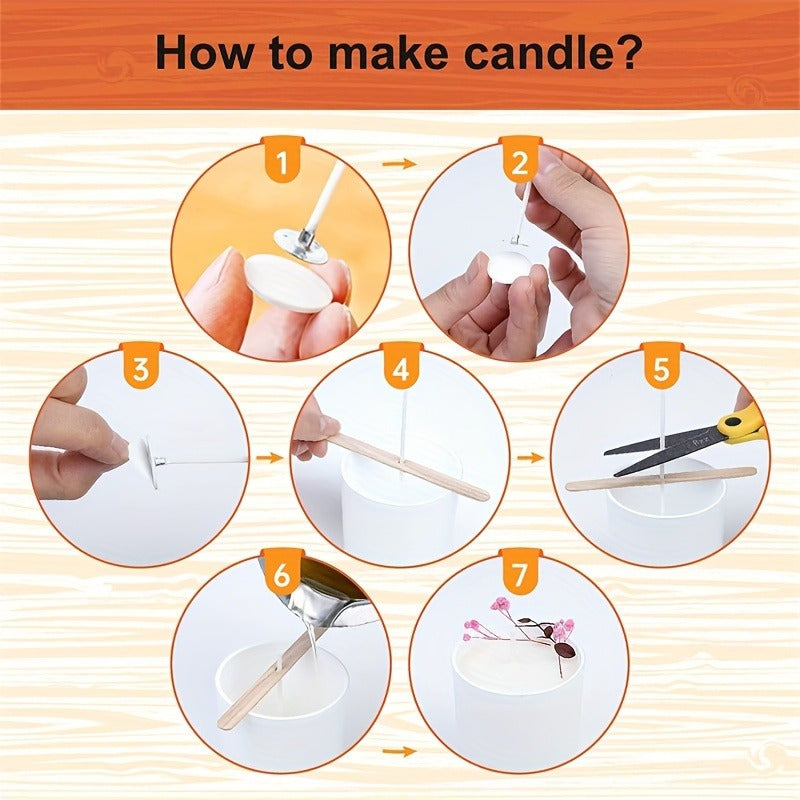 How to make candle?

1

2

3

4

5

6

7