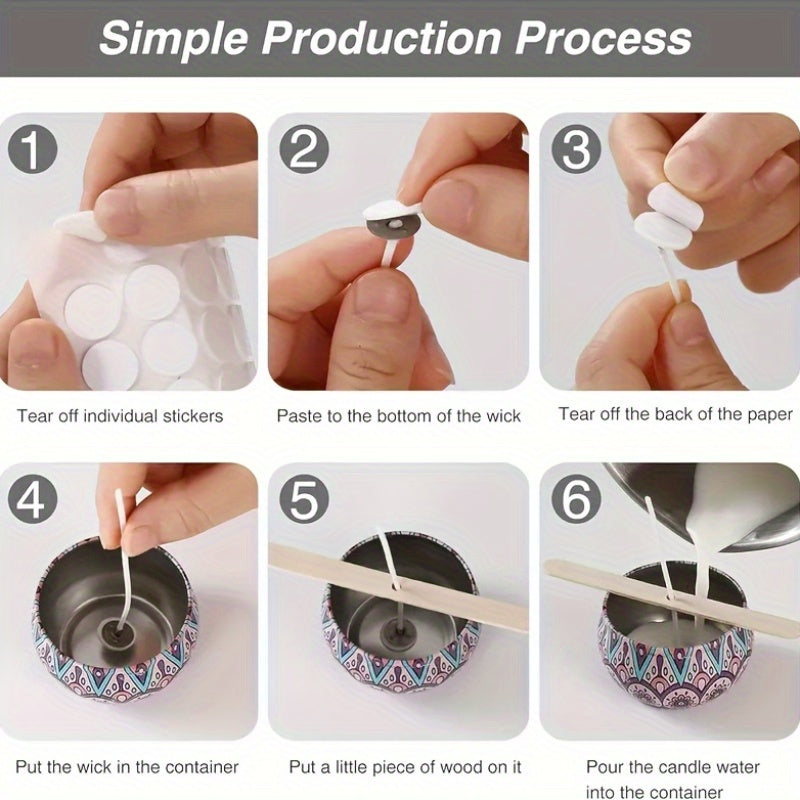 Simple Production Process

1

Tear off individual stickers

2

Paste to the bottom of the wick

3

Tear off the back of the paper

4

Put the wick in the container

5

Put a little piece of wood on it

6

Pour the candle water into the container